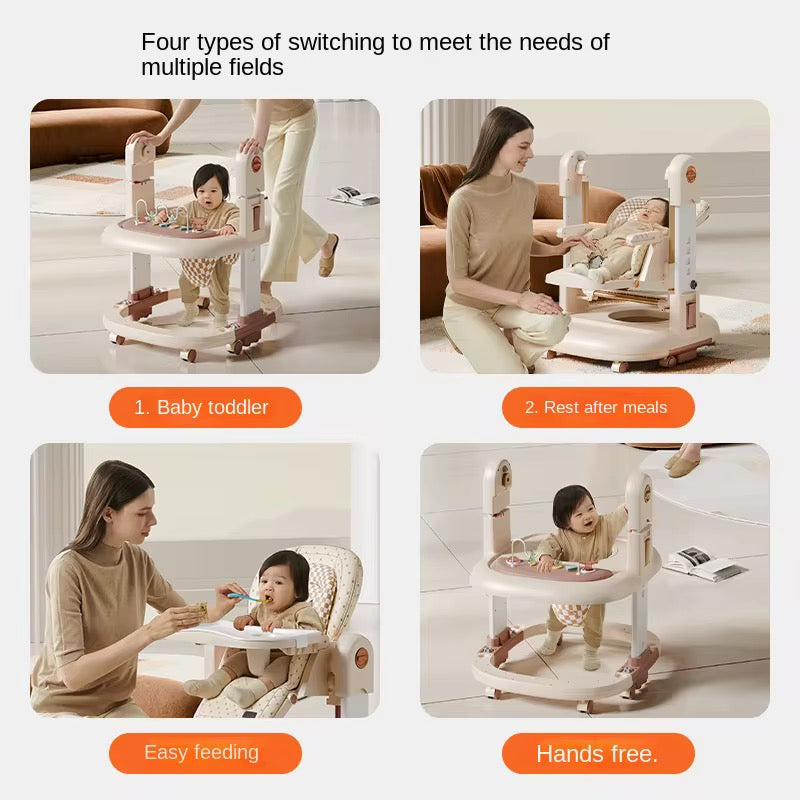 Four types of switching to meet the needs of multiple fields

1. Baby toddler

2. Rest after meals

Easy feeding

Hands free.